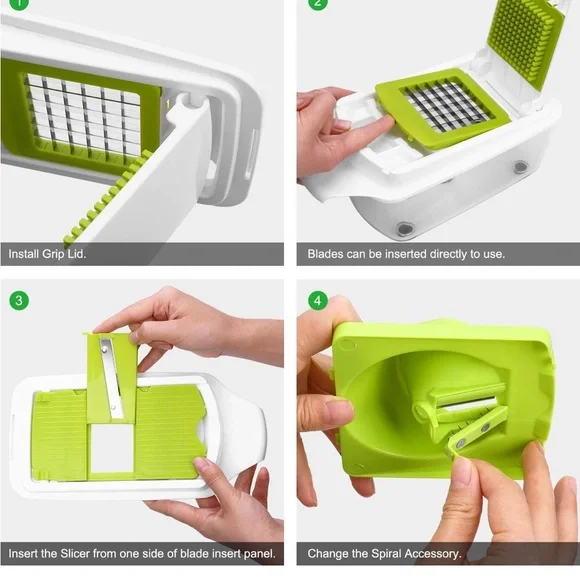 1

Install Grip Lid.

2

Blades can be inserted directly to use.

3

Insert the Slicer from one side of blade insert panel.

4

Change the Spiral Accessory.